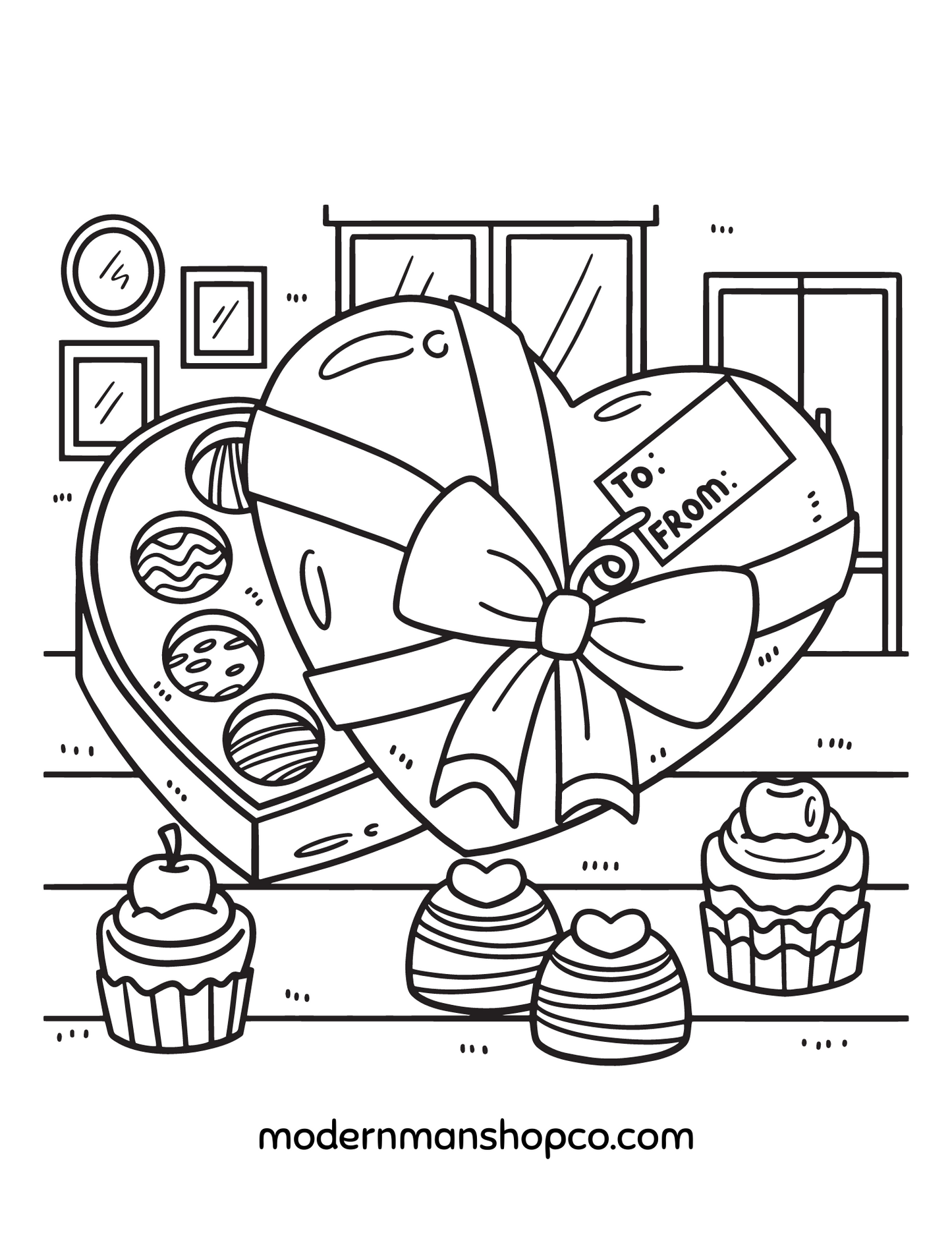 To:
FROM:

modernmanshopco.com